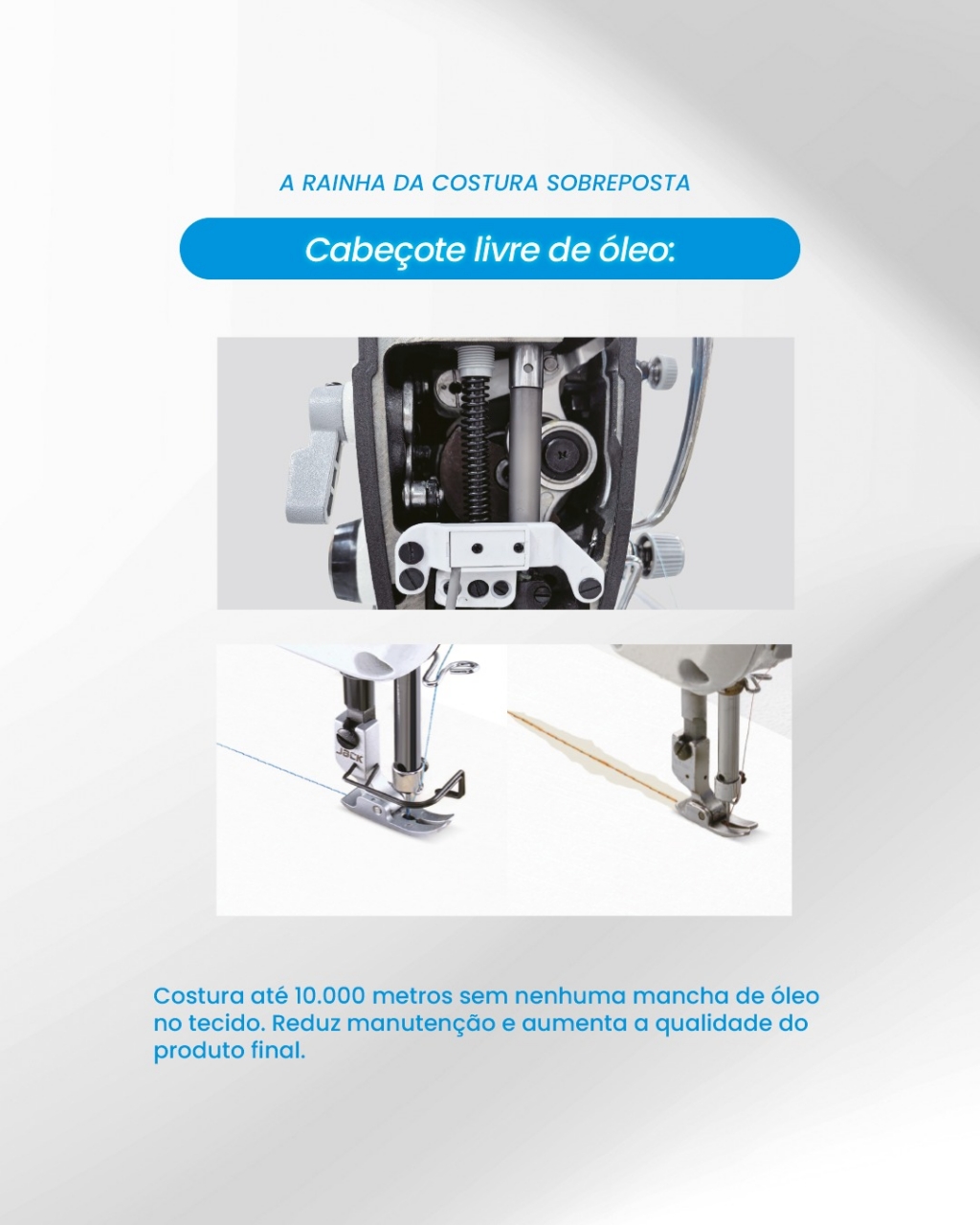 A RAINHA DA COSTURA SOBREPOSTA

Cabeçote livre de óleo:

JACK

Costura até 10.000 metros sem nenhuma mancha de óleo no tecido. Reduz manutenção e aumenta a qualidade do produto final.