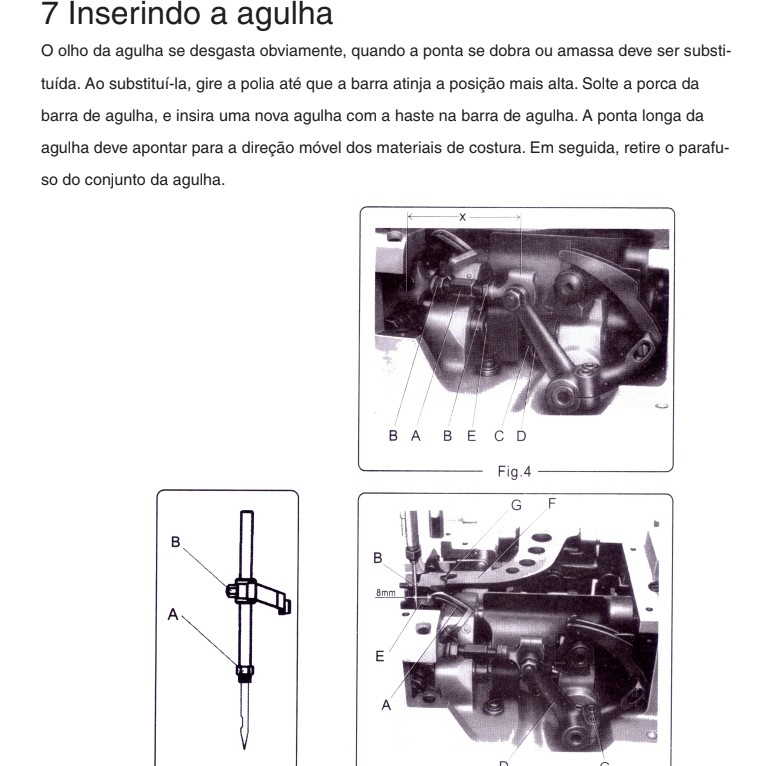 7 Inserindo a agulha

O olho da agulha se desgasta obviamente, quando a ponta se dobra ou amassa deve ser substituída. Ao substituí-la, gire a polia até que a barra atinja a posição mais alta. Solte a porca da barra de agulha, e insira uma nova agulha com a haste na barra de agulha. A ponta longa da agulha deve apontar para a direção móvel dos materiais de costura. Em seguida, retire o parafuso do conjunto da agulha.

X

B A B E C D

Fig.4

B

A

G F

B

8mm

E

A

D C