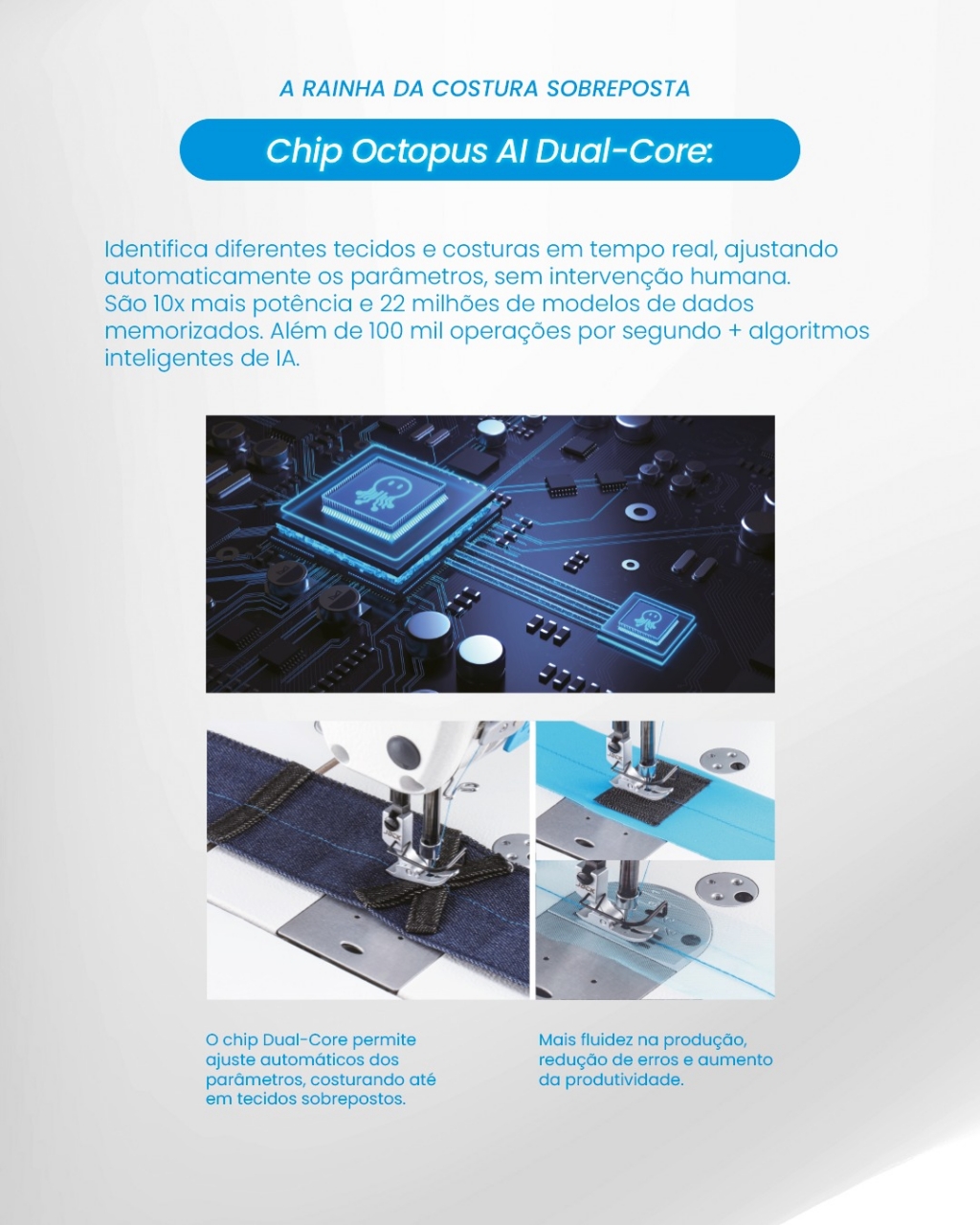 A RAINHA DA COSTURA SOBREPOSTA

Chip Octopus AI Dual-Core:

Identifica diferentes tecidos e costuras em tempo real, ajustando automaticamente os parâmetros, sem intervenção humana. São 10x mais potência e 22 milhões de modelos de dados memorizados. Além de 100 mil operações por segundo + algoritmos inteligentes de IA.

O chip Dual-Core permite ajuste automáticos dos parâmetros, costurando até em tecidos sobrepostos.

Mais fluidez na produção, redução de erros e aumento da produtividade.