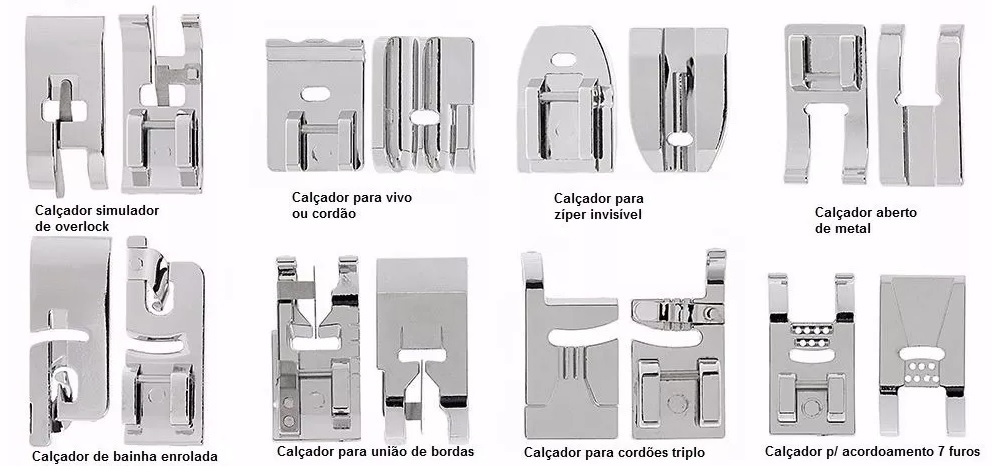 Calçador simulador de overlock

Calçador para vivo ou cordão

Calçador para zíper invisível

Calçador aberto de metal

Calçador de bainha enrolada

Calçador para união de bordas

Calçador para cordões triplo

Calçador p/ acordoamento 7 furos