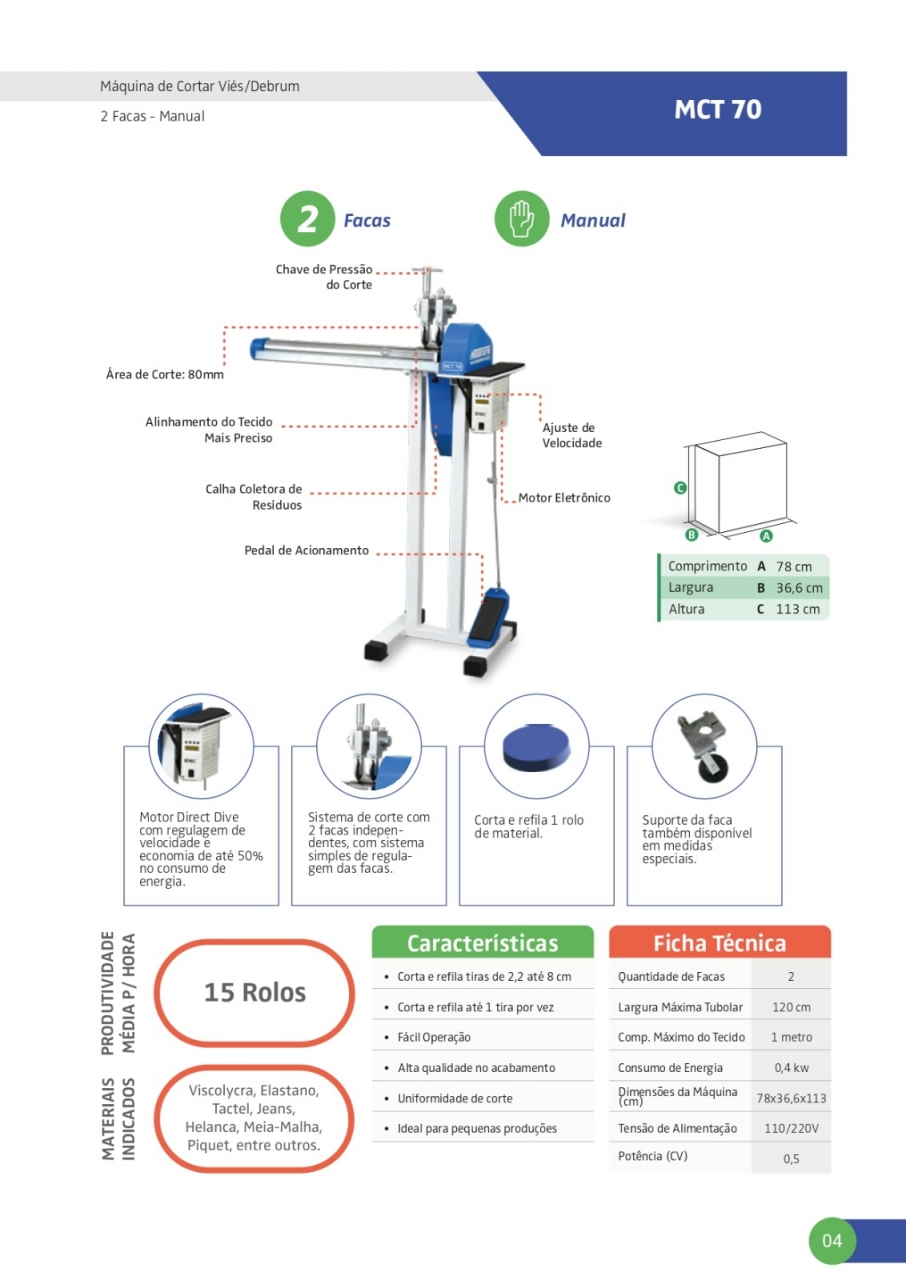 Máquina de Cortar Viés/Debrum

2 Facas - Manual

MCT 70

2 Facas

Manual

Chave de Pressão do Corte

Área de Corte: 80mm

Alinhamento do Tecido Mais Preciso

Calha Coletora de Resíduos

Pedal de Acionamento

Ajuste de Velocidade

Motor Eletrônico

C

B

A

| Comprimento | A | 78 cm |
|---|---|---|
| Largura | B | 36,6 cm |
| Altura | C | 113 cm |

Motor Direct Dive com regulagem de velocidade e economia de até 50% no consumo de energia.

Sistema de corte com 2 facas independentes, com sistema simples de regulagem das facas.

Corta e refila 1 rolo de material.

Suporte da faca também disponível em medidas especiais.

PRODUTIVIDADE MÉDIA P/ HORA

15 Rolos

MATERIAIS INDICADOS

Viscolycra, Elastano, Tactel, Jeans, Helanca, Meia-Malha, Piquet, entre outros.

Características

• Corta e refila tiras de 2,2 até 8 cm
• Corta e refila até 1 tira por vez
• Fácil Operação
• Alta qualidade no acabamento
• Uniformidade de corte
• Ideal para pequenas produções

Ficha Técnica

| Quantidade de Facas | 2 |
|---|---|
| Largura Máxima Tubolar | 120 cm |
| Comp. Máximo do Tecido | 1 metro |
| Consumo de Energia | 0,4 kw |
| Dimensões da Máquina (cm) | 78x36,6x113 |
| Tensão de Alimentação | 110/220V |
| Potência (CV) | 0,5 |

04